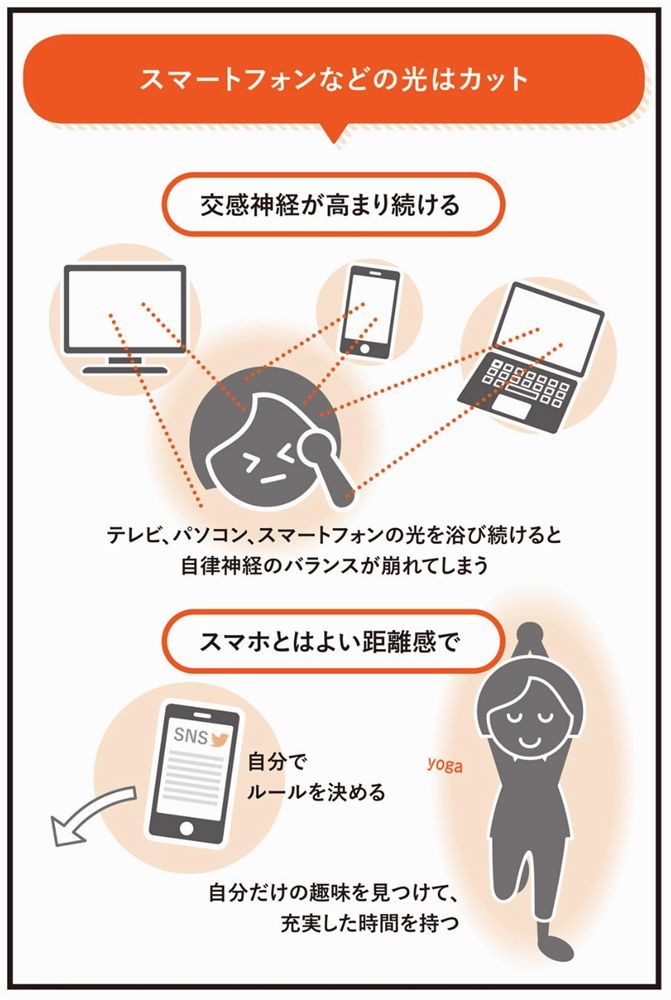 スマートフォンなどの光はカット

交感神経が高まり続ける

テレビ、パソコン、スマートフォンの光を浴び続けると自律神経のバランスが崩れてしまう

スマホとはよい距離感で

SNS

自分でルールを決める

yoga

自分だけの趣味を見つけて、充実した時間を持つ