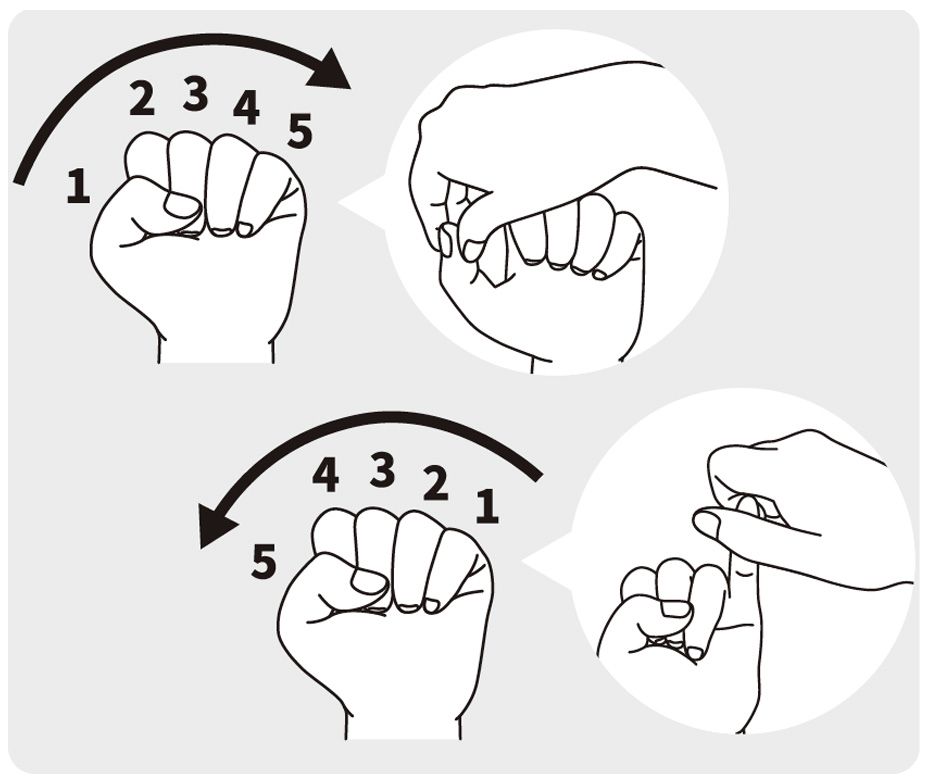 1 2 3 4 5

5 4 3 2 1