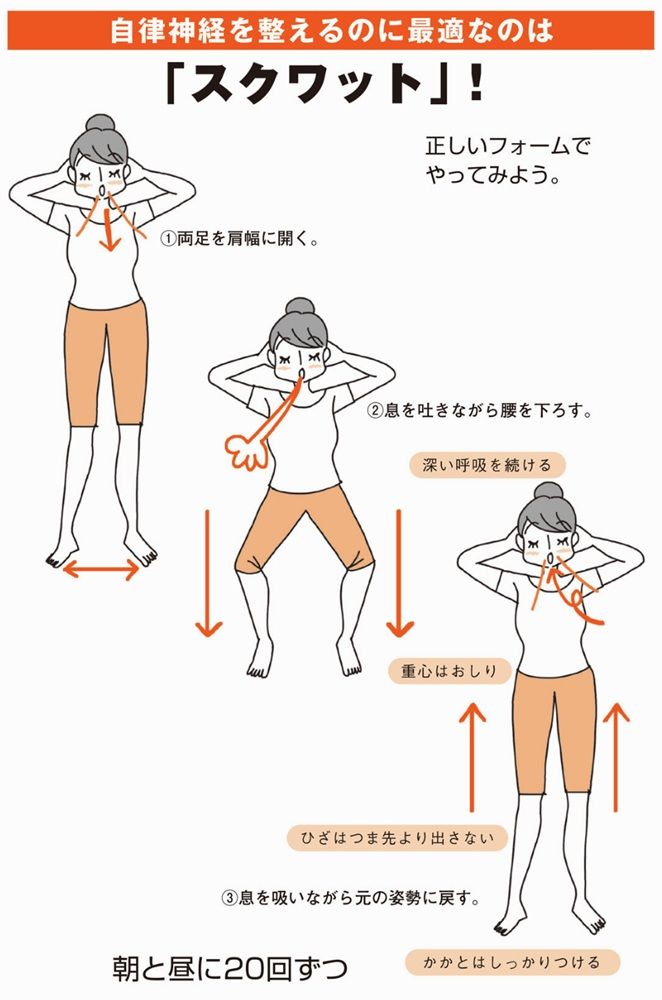 自律神経を整えるのに最適なのは

「スクワット」！

正しいフォームでやってみよう。

①両足を肩幅に開く。

②息を吐きながら腰を下ろす。

深い呼吸を続ける

重心はおしり

ひざはつま先より出さない

③息を吸いながら元の姿勢に戻す。

朝と昼に20回ずつ

かかとはしっかりつける