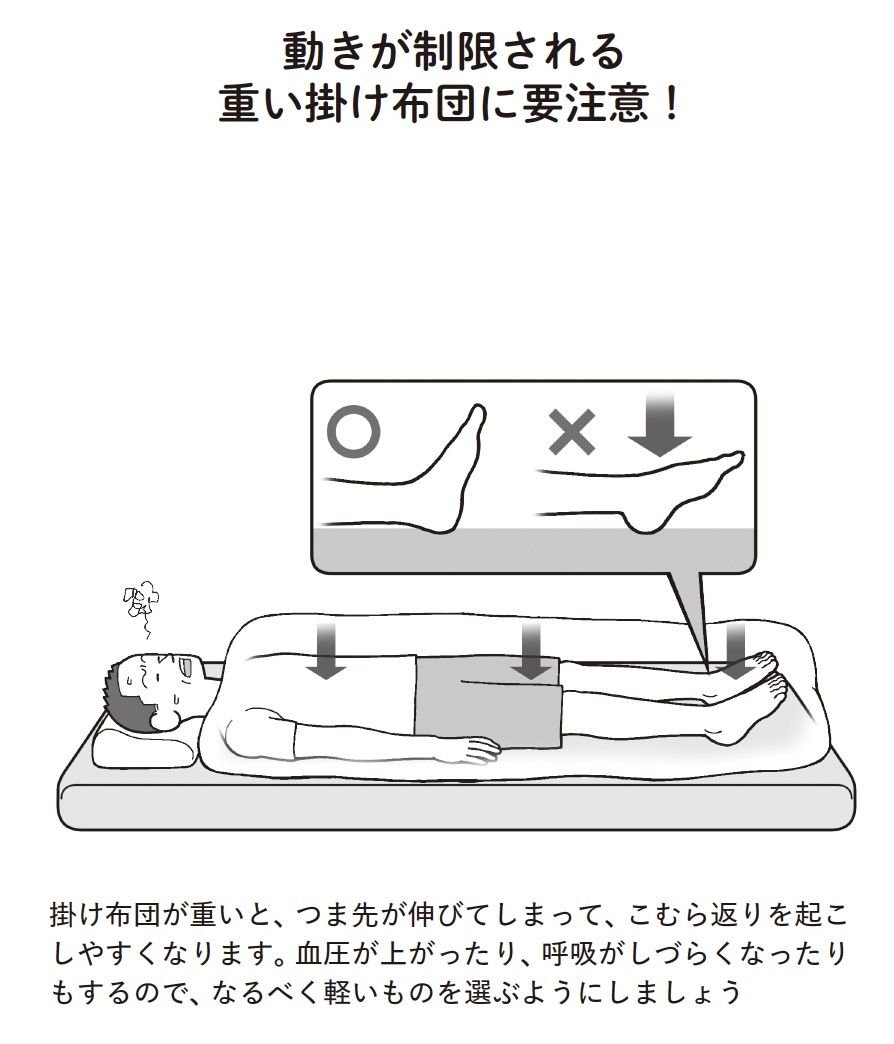 動きが制限される
重い掛け布団に要注意！

○ ×

掛け布団が重いと、つま先が伸びてしまって、こむら返りを起こしやすくなります。血圧が上がったり、呼吸がしづらくなったりもするので、なるべく軽いものを選ぶようにしましょう