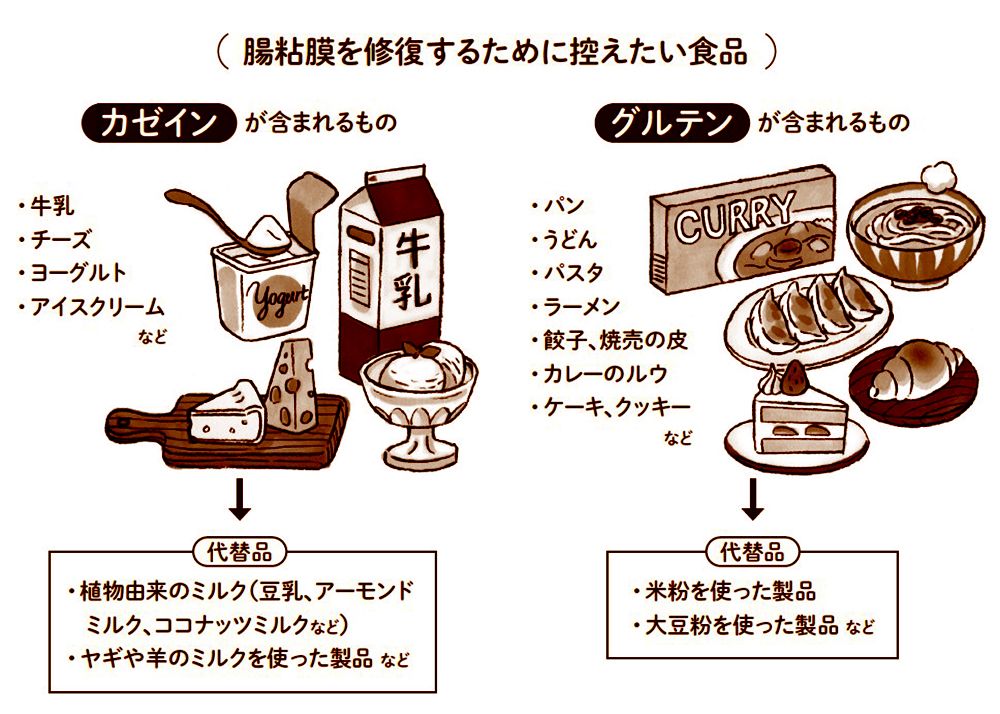 ( 腸粘膜を修復するために控えたい食品 )

カゼイン が含まれるもの

・牛乳
・チーズ
・ヨーグルト
・アイスクリーム
など

Yogurt

牛乳

代替品

・植物由来のミルク(豆乳、アーモンドミルク、ココナッツミルクなど)
・ヤギや羊のミルクを使った製品 など

グルテン が含まれるもの

・パン
・うどん
・パスタ
・ラーメン
・餃子、焼売の皮
・カレーのルウ
・ケーキ、クッキー
など

CURRY

代替品

・米粉を使った製品
・大豆粉を使った製品 など