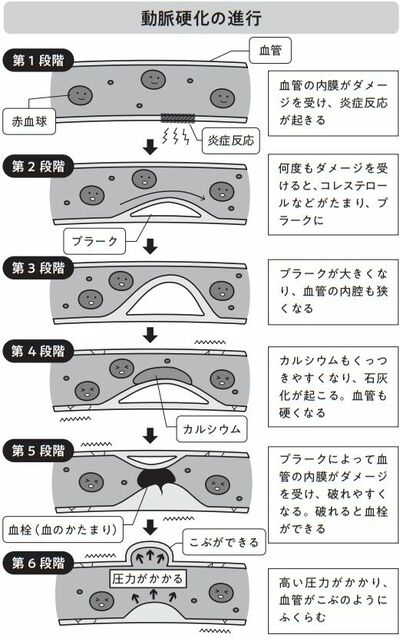 動脈硬化の進行

第１段階
血管
赤血球
炎症反応
血管の内膜がダメージを受け、炎症反応が起きる

第２段階
プラーク
何度もダメージを受けると、コレステロールなどがたまり、プラークに

第３段階
プラークが大きくなり、血管の内腔も狭くなる

第４段階
カルシウム
カルシウムもくっつきやすくなり、石灰化が起こる。血管も硬くなる

第５段階
血栓（血のかたまり）
プラークによって血管の内膜がダメージを受け、破れやすくなる。破れると血栓ができる

第６段階
こぶができる
圧力がかかる
高い圧力がかかり、血管がこぶのようにふくらむ