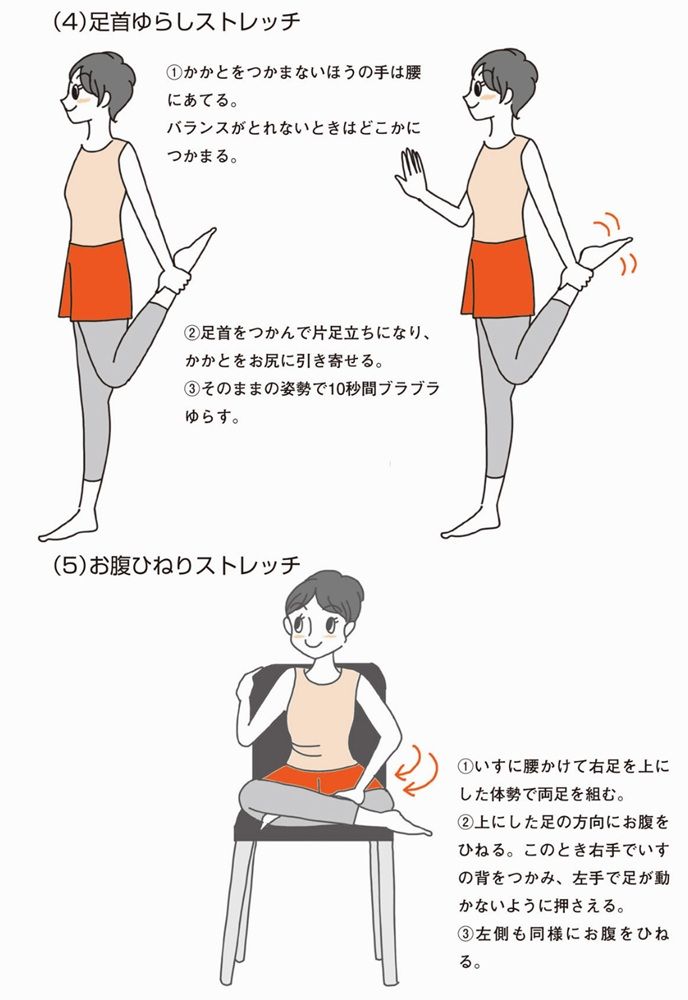 (4)足首ゆらしストレッチ

①かかとをつかまないほうの手は腰にあてる。
バランスがとれないときはどこかにつかまる。

②足首をつかんで片足立ちになり、かかとをお尻に引き寄せる。
③そのままの姿勢で10秒間ブラブラゆらす。

(5)お腹ひねりストレッチ

①いすに腰かけて右足を上にした体勢で両足を組む。
②上にした足の方向にお腹をひねる。このとき右手でいすの背をつかみ、左手で足が動かないように押さえる。
③左側も同様にお腹をひねる。