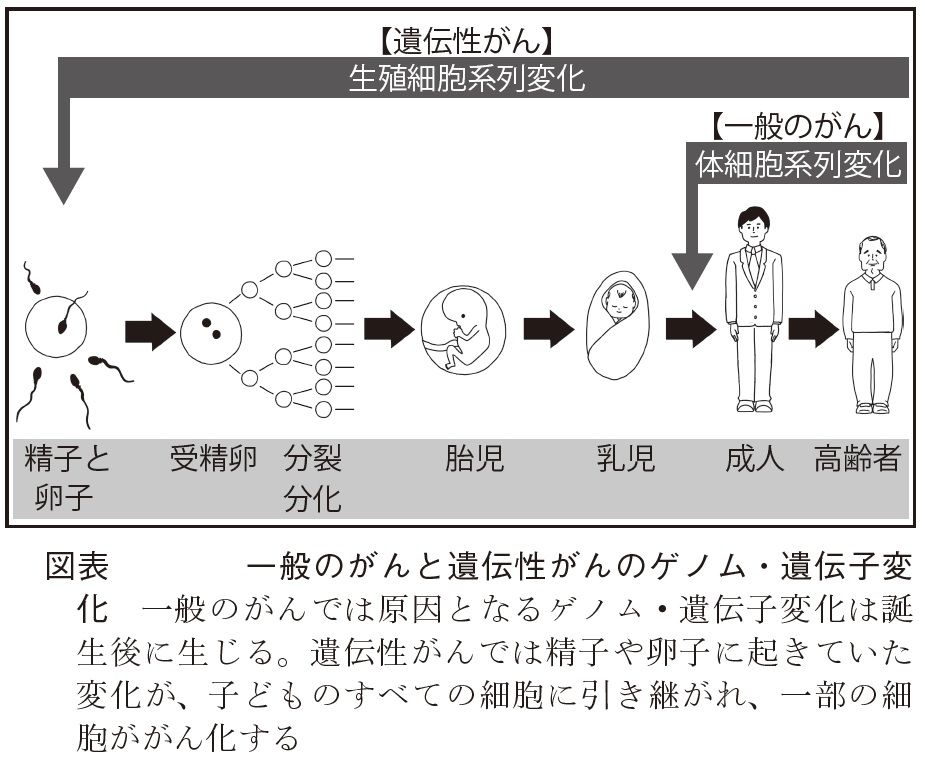 【遺伝性がん】
生殖細胞系列変化

【一般のがん】
体細胞系列変化

精子と卵子

受精卵

分裂分化

胎児

乳児

成人

高齢者

図表　一般のがんと遺伝性がんのゲノム・遺伝子変化　一般のがんでは原因となるゲノム・遺伝子変化は誕生後に生じる。遺伝性がんでは精子や卵子に起きていた変化が、子どものすべての細胞に引き継がれ、一部の細胞ががん化する