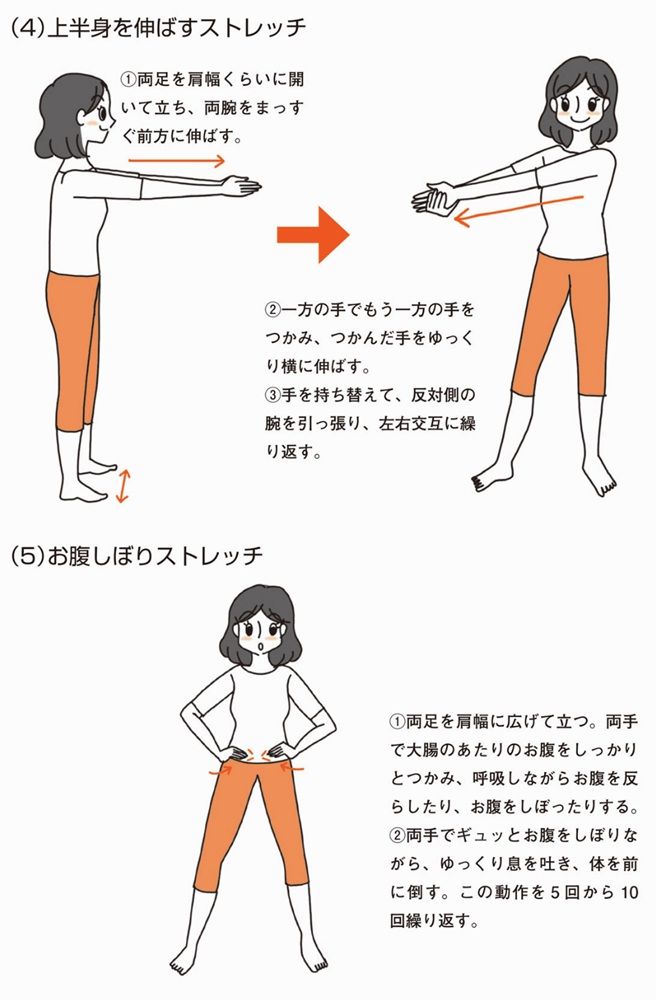 (4)上半身を伸ばすストレッチ

①両足を肩幅くらいに開いて立ち、両腕をまっすぐ前方に伸ばす。

②一方の手でもう一方の手をつかみ、つかんだ手をゆっくり横に伸ばす。
③手を持ち替えて、反対側の腕を引っ張り、左右交互に繰り返す。

(5)お腹しぼりストレッチ

①両足を肩幅に広げて立つ。両手で大腸のあたりのお腹をしっかりとつかみ、呼吸しながらお腹を反らしたり、お腹をしぼったりする。
②両手でギュッとお腹をしぼりながら、ゆっくり息を吐き、体を前に倒す。この動作を5回から10回繰り返す。