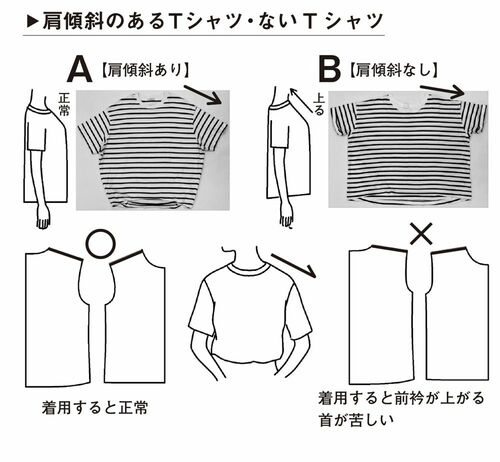 ▶肩傾斜のあるTシャツ・ないTシャツ

A【肩傾斜あり】

正常

B【肩傾斜なし】

上る

○

×

着用すると正常

着用すると前衿が上がる
首が苦しい