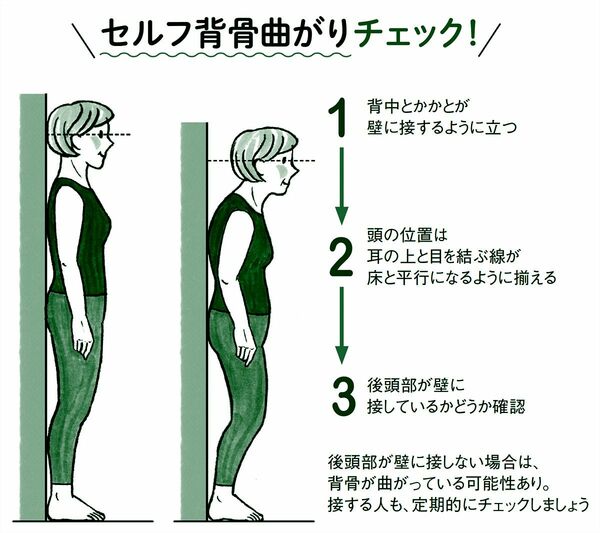 セルフ背骨曲がりチェック!

1 背中とかかとが壁に接するように立つ

2 頭の位置は耳の上と目を結ぶ線が床と平行になるように揃える

3 後頭部が壁に接しているかどうか確認

後頭部が壁に接しない場合は、背骨が曲がっている可能性あり。接する人も、定期的にチェックしましょう