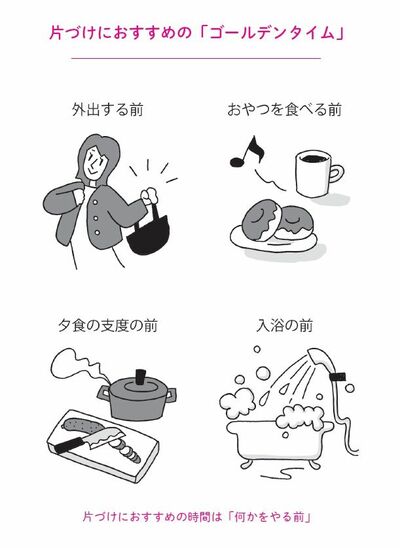 片づけにおすすめの「ゴールデンタイム」

外出する前

おやつを食べる前

夕食の支度の前

入浴の前

片づけにおすすめの時間は「何かをやる前」