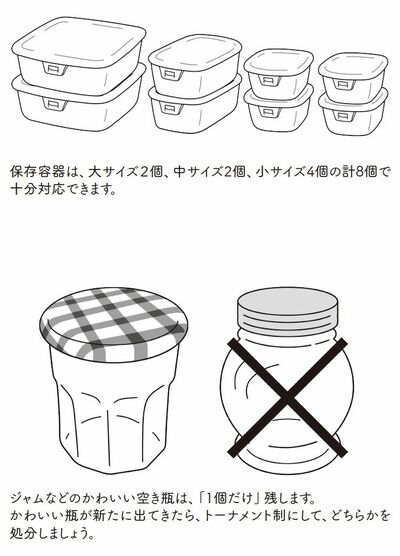 保存容器は、大サイズ2個、中サイズ2個、小サイズ4個の計8個で十分対応できます。

ジャムなどのかわいい空き瓶は、「1個だけ」残します。
かわいい瓶が新たに出てきたら、トーナメント制にして、どちらかを処分しましょう。